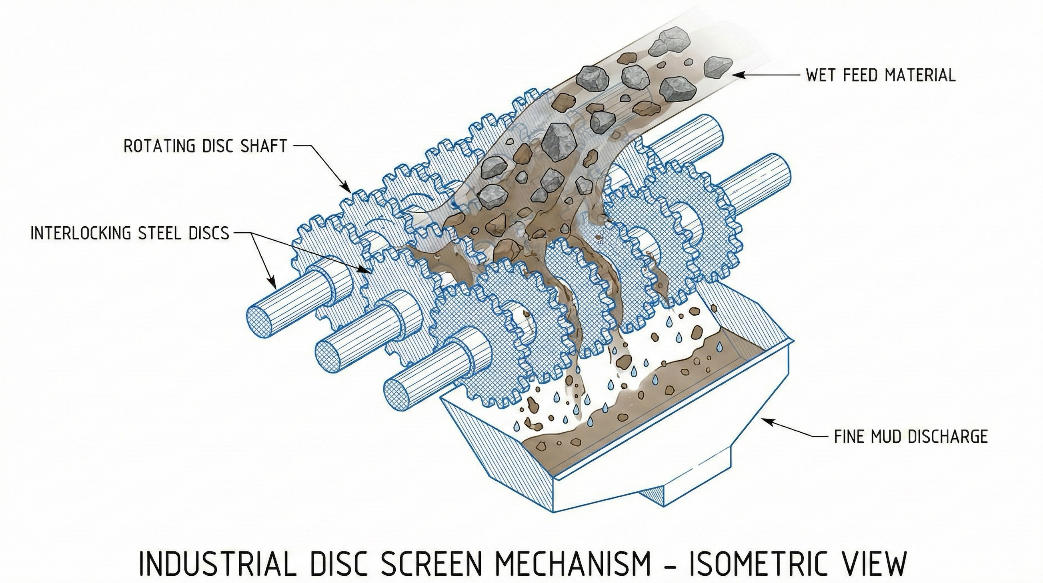 WET FEED MATERIAL

ROTATING DISC SHAFT

INTERLOCKING STEEL DISCS

FINE MUD DISCHARGE

INDUSTRIAL DISC SCREEN MECHANISM - ISOMETRIC VIEW